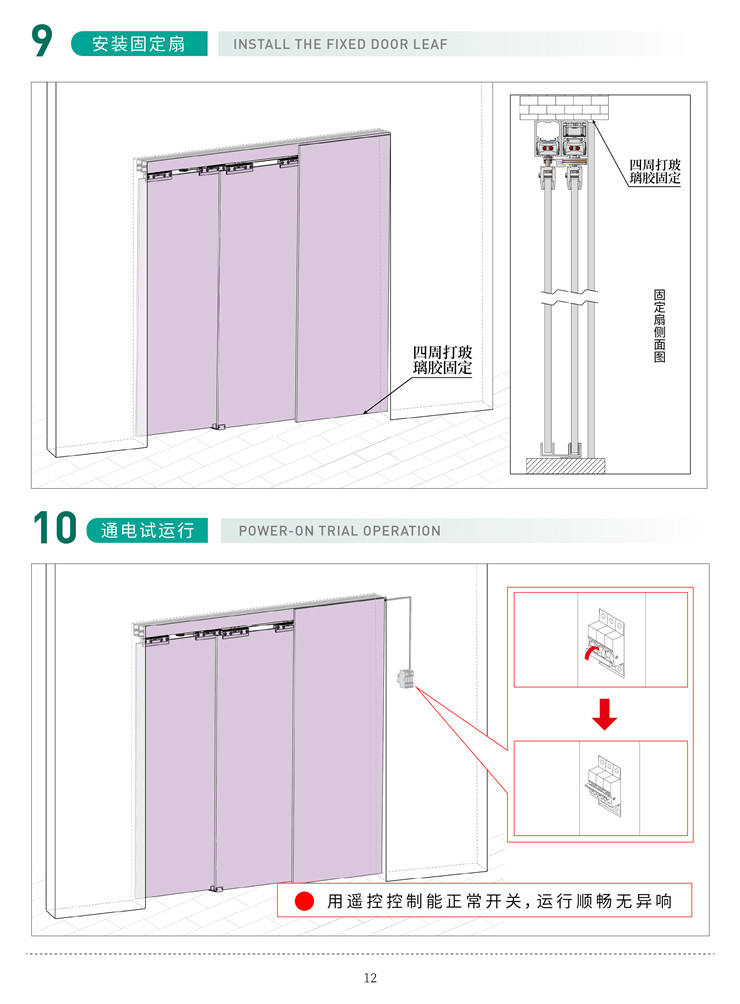 9 安装固定扇 INSTALL THE FIXED DOOR LEAF

四周打玻璃胶固定

四周打玻璃胶固定

固定扇侧面图

10 通电试运行 POWER-ON TRIAL OPERATION

用遥控控制能正常开关，运行顺畅无异响

12